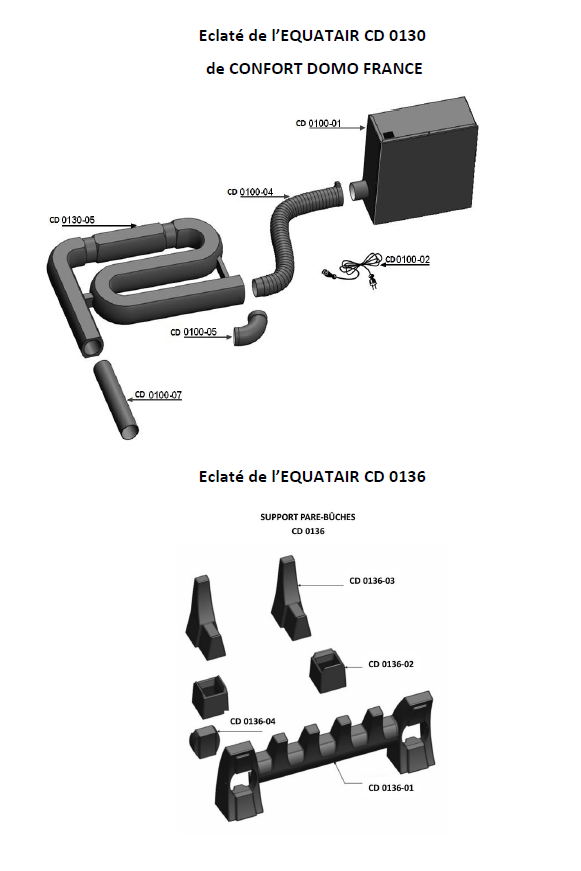 Eclaté de l'EQUATAIR CD 0130

de CONFORT DOMO FRANCE

CD 0100-01

CD 0100-04

CD 0130-05

CD0100-02

CD 0100-05

CD 0100-07

Eclaté de l'EQUATAIR CD 0136

SUPPORT PARE-BÛCHES
CD 0136

CD 0136-03

CD 0136-02

CD 0136-04

CD 0136-01